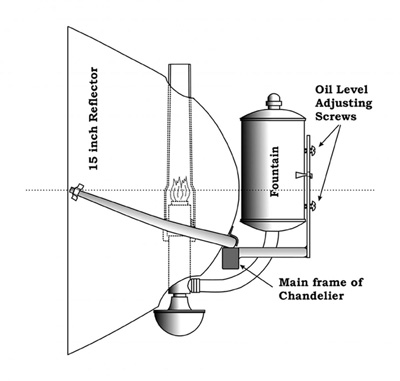 15 inch Reflector

Oil Level Adjusting Screws

Fountain

Main frame of Chandelier